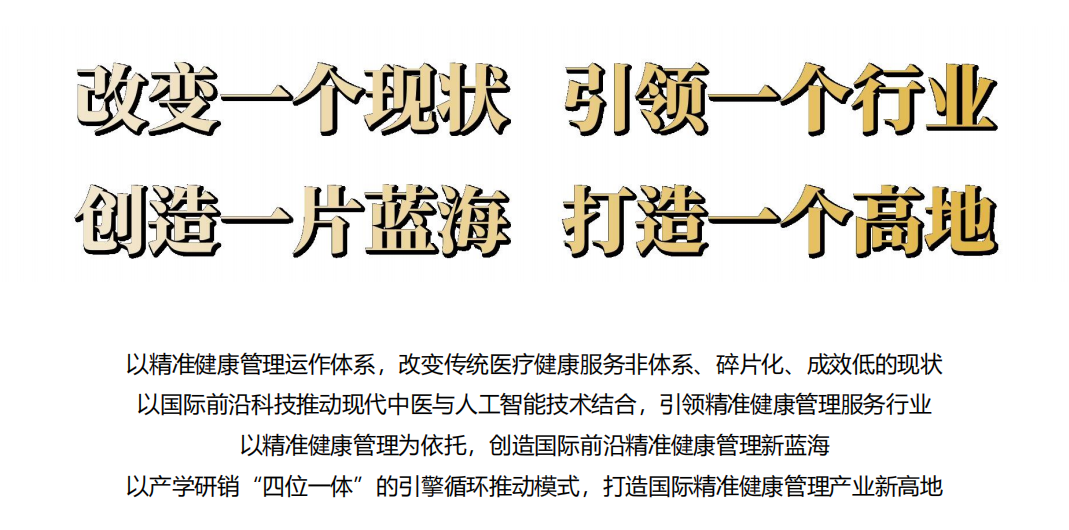 改变一个现状 引领一个行业

创造一片蓝海 打造一个高地

以精准健康管理运作体系，改变传统医疗健康服务非体系、碎片化、成效低的现状
以国际前沿科技推动现代中医与人工智能技术结合，引领精准健康管理服务行业
以精准健康管理为依托，创造国际前沿精准健康管理新蓝海
以产学研销“四位一体”的引擎循环推动模式，打造国际精准健康管理产业新高地